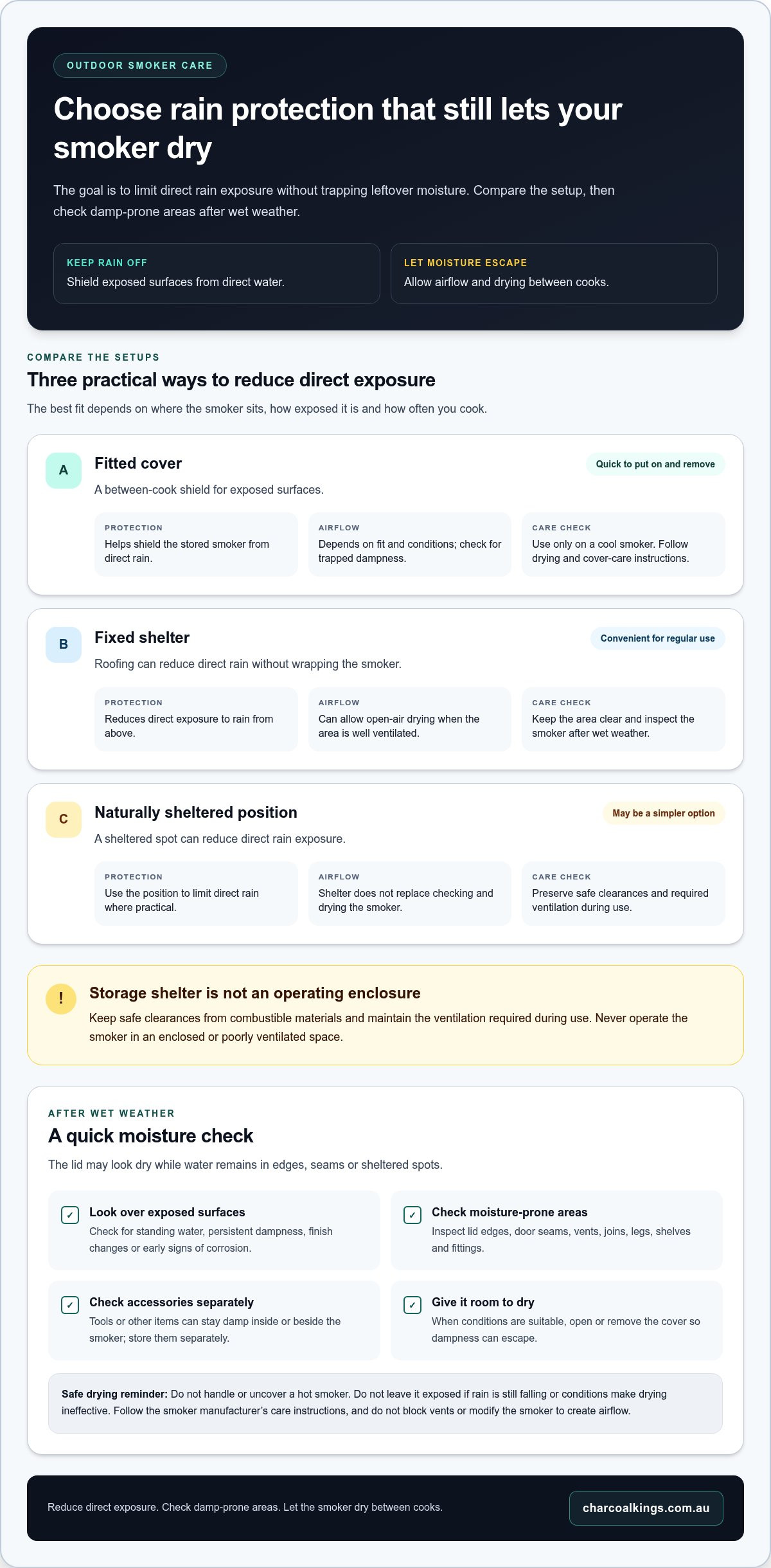 OUTDOOR SMOKER CARE

Choose rain protection that still lets your smoker dry

The goal is to limit direct rain exposure without trapping leftover moisture. Compare the setup, then check damp-prone areas after wet weather.

KEEP RAIN OFF
Shield exposed surfaces from direct water.

LET MOISTURE ESCAPE
Allow airflow and drying between cooks.

COMPARE THE SETUPS

Three practical ways to reduce direct exposure

The best fit depends on where the smoker sits, how exposed it is and how often you cook.

A
Fitted cover
Quick to put on and remove
A between-cook shield for exposed surfaces.

PROTECTION
Helps shield the stored smoker from direct rain.

AIRFLOW
Depends on fit and conditions; check for trapped dampness.

CARE CHECK
Use only on a cool smoker. Follow drying and cover-care instructions.

B
Fixed shelter
Convenient for regular use
Roofing can reduce direct rain without wrapping the smoker.

PROTECTION
Reduces direct exposure to rain from above.

AIRFLOW
Can allow open-air drying when the area is well ventilated.

CARE CHECK
Keep the area clear and inspect the smoker after wet weather.

C
Naturally sheltered position
May be a simpler option
A sheltered spot can reduce direct rain exposure.

PROTECTION
Use the position to limit direct rain where practical.

AIRFLOW
Shelter does not replace checking and drying the smoker.

CARE CHECK
Preserve safe clearances and required ventilation during use.

!
Storage shelter is not an operating enclosure

Keep safe clearances from combustible materials and maintain the ventilation required during use. Never operate the smoker in an enclosed or poorly ventilated space.

AFTER WET WEATHER

A quick moisture check

The lid may look dry while water remains in edges, seams or sheltered spots.

☑ Look over exposed surfaces
Check for standing water, persistent dampness, finish changes or early signs of corrosion.

☑ Check moisture-prone areas
Inspect lid edges, door seams, vents, joins, legs, shelves and fittings.

☑ Check accessories separately
Tools or other items can stay damp inside or beside the smoker; store them separately.

☑ Give it room to dry
When conditions are suitable, open or remove the cover so dampness can escape.

Safe drying reminder: Do not handle or uncover a hot smoker. Do not leave it exposed if rain is still falling or conditions make drying ineffective. Follow the smoker manufacturer's care instructions, and do not block vents or modify the smoker to create airflow.

Reduce direct exposure. Check damp-prone areas. Let the smoker dry between cooks.

charcoalkings.com.au