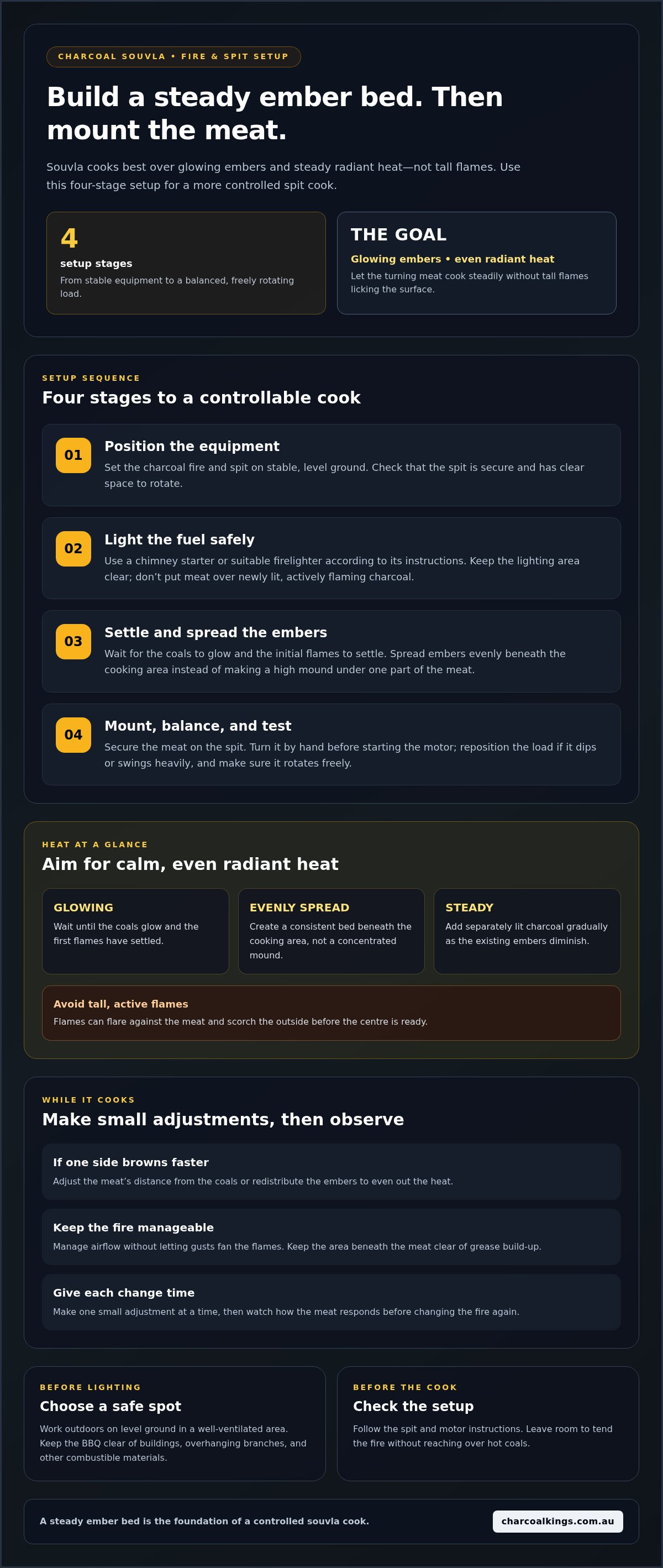 CHARCOAL SOUVLA • FIRE & SPIT SETUP

Build a steady ember bed. Then mount the meat.

Souvla cooks best over glowing embers and steady radiant heat—not tall flames. Use this four-stage setup for a more controlled spit cook.

4

setup stages

From stable equipment to a balanced, freely rotating load.

THE GOAL

Glowing embers • even radiant heat

Let the turning meat cook steadily without tall flames licking the surface.

SETUP SEQUENCE

Four stages to a controllable cook

01

Position the equipment

Set the charcoal fire and spit on stable, level ground. Check that the spit is secure and has clear space to rotate.

02

Light the fuel safely

Use a chimney starter or suitable firelighter according to its instructions. Keep the lighting area clear; don't put meat over newly lit, actively flaming charcoal.

03

Settle and spread the embers

Wait for the coals to glow and the initial flames to settle. Spread embers evenly beneath the cooking area instead of making a high mound under one part of the meat.

04

Mount, balance, and test

Secure the meat on the spit. Turn it by hand before starting the motor; reposition the load if it dips or swings heavily, and make sure it rotates freely.

HEAT AT A GLANCE

Aim for calm, even radiant heat

GLOWING

Wait until the coals glow and the first flames have settled.

EVENLY SPREAD

Create a consistent bed beneath the cooking area, not a concentrated mound.

STEADY

Add separately lit charcoal gradually as the existing embers diminish.

Avoid tall, active flames

Flames can flare against the meat and scorch the outside before the centre is ready.

WHILE IT COOKS

Make small adjustments, then observe

If one side browns faster

Adjust the meat's distance from the coals or redistribute the embers to even out the heat.

Keep the fire manageable

Manage airflow without letting gusts fan the flames. Keep the area beneath the meat clear of grease build-up.

Give each change time

Make one small adjustment at a time, then watch how the meat responds before changing the fire again.

BEFORE LIGHTING

Choose a safe spot

Work outdoors on level ground in a well-ventilated area. Keep the BBQ clear of buildings, overhanging branches, and other combustible materials.

BEFORE THE COOK

Check the setup

Follow the spit and motor instructions. Leave room to tend the fire without reaching over hot coals.

A steady ember bed is the foundation of a controlled souvla cook.

charcoalkings.com.au