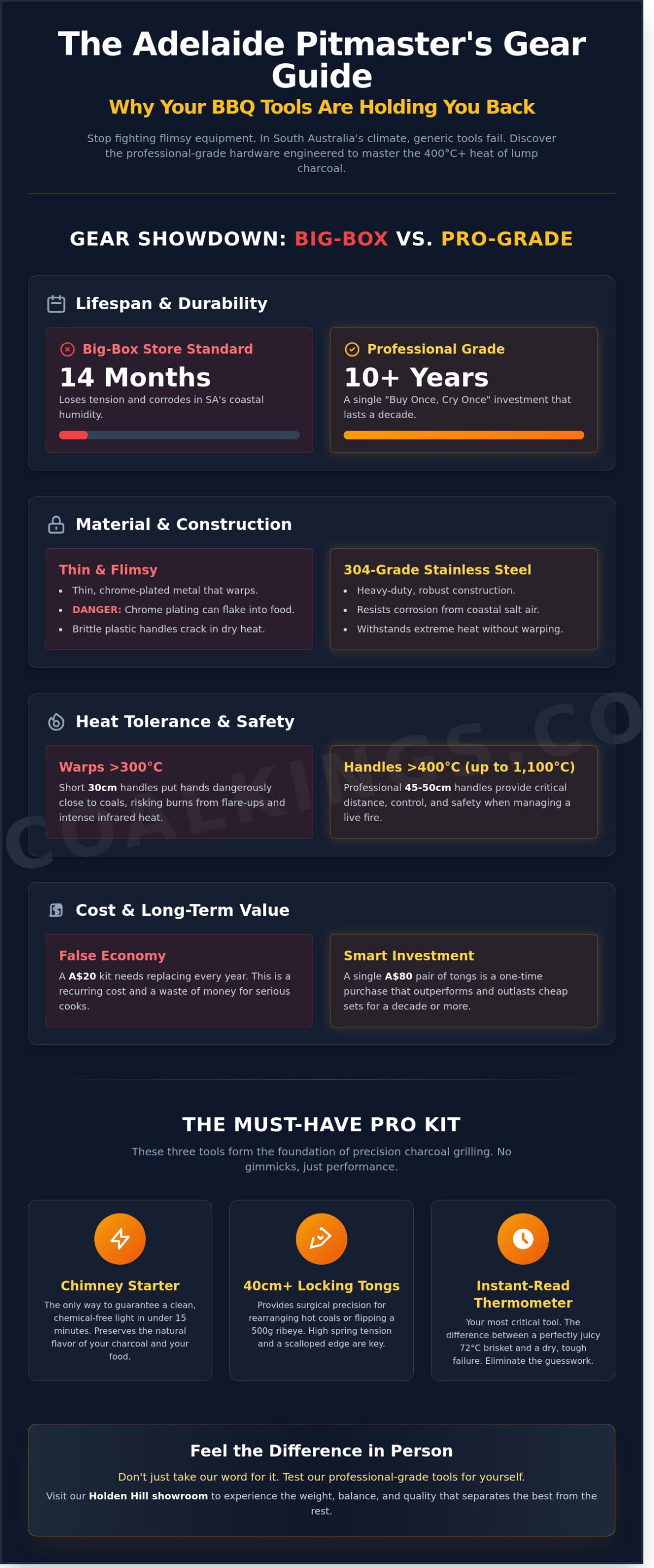 The Adelaide Pitmaster's Gear Guide

Why Your BBQ Tools Are Holding You Back

Stop fighting flimsy equipment. In South Australia's climate, generic tools fail. Discover the professional-grade hardware engineered to master the 400°C+ heat of lump charcoal.

GEAR SHOWDOWN: BIG-BOX VS. PRO-GRADE

Lifespan & Durability

Big-Box Store Standard

14 Months

Loses tension and corrodes in SA's coastal humidity.

Professional Grade

10+ Years

A single "Buy Once, Cry Once" investment that lasts a decade.

Material & Construction

Thin & Flimsy

• Thin, chrome-plated metal that warps.
• DANGER: Chrome plating can flake into food.
• Brittle plastic handles crack in dry heat.

304-Grade Stainless Steel

• Heavy-duty, robust construction.
• Resists corrosion from coastal salt air.
• Withstands extreme heat without warping.

Heat Tolerance & Safety

Warps >300°C

Short 30cm handles put hands dangerously close to coals, risking burns from flare-ups and intense infrared heat.

Handles >400°C (up to 1,100°C)

Professional 45-50cm handles provide critical distance, control, and safety when managing a live fire.

Cost & Long-Term Value

False Economy

A A$20 kit needs replacing every year. This is a recurring cost and a waste of money for serious cooks.

Smart Investment

A single A$80 pair of tongs is a one-time purchase that outperforms and outlasts cheap sets for a decade or more.

THE MUST-HAVE PRO KIT

These three tools form the foundation of precision charcoal grilling. No gimmicks, just performance.

Chimney Starter

The only way to guarantee a clean, chemical-free light in under 15 minutes. Preserves the natural flavor of your charcoal and your food.

40cm+ Locking Tongs

Provides surgical precision for rearranging hot coals or flipping a 500g ribeye. High spring tension and a scalloped edge are key.

Instant-Read Thermometer

Your most critical tool. The difference between a perfectly juicy 72°C brisket and a dry, tough failure. Eliminate the guesswork.

Feel the Difference in Person

Don't just take our word for it. Test our professional-grade tools for yourself.

Visit our Holden Hill showroom to experience the weight, balance, and quality that separates the best from the rest.

COALKINGS.CO