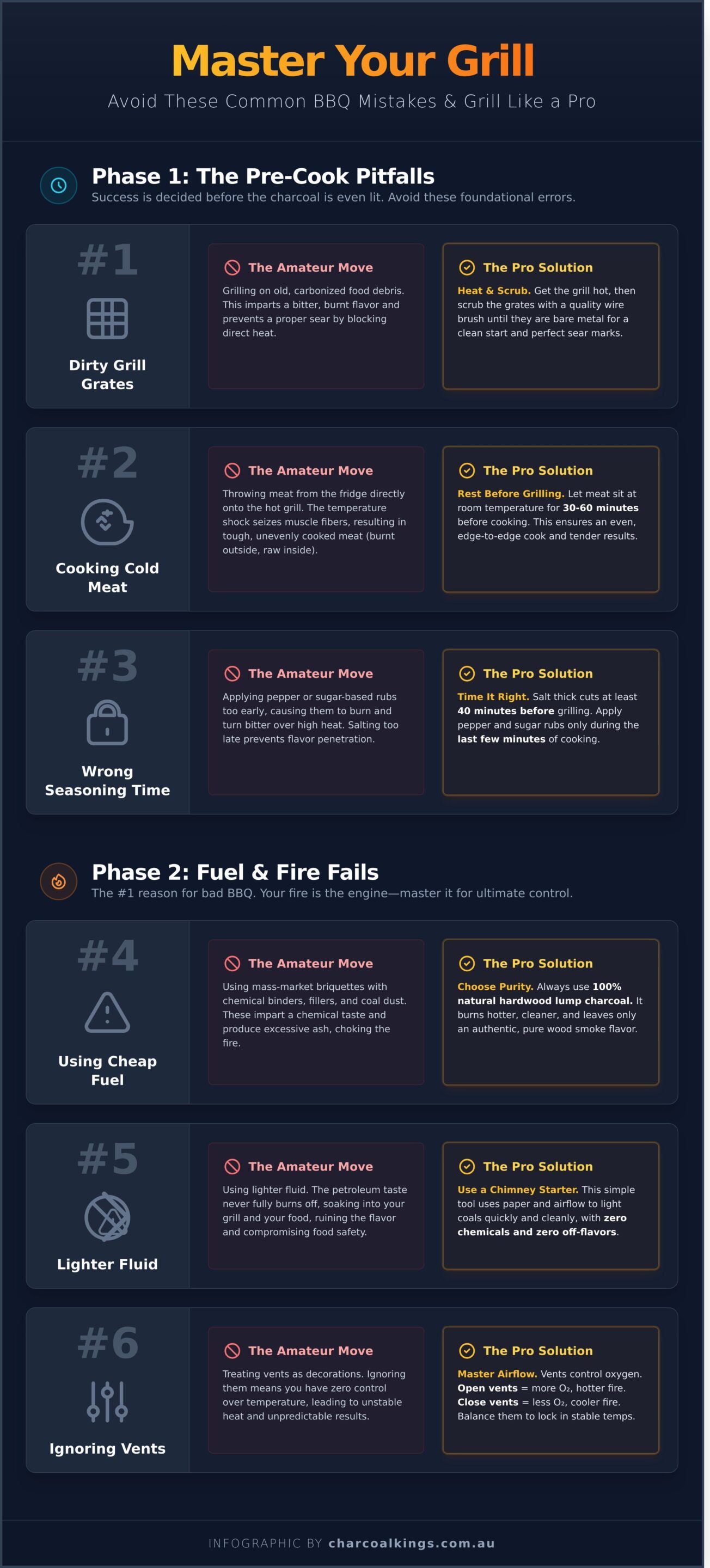 Master Your Grill

Avoid These Common BBQ Mistakes & Grill Like a Pro

Phase 1: The Pre-Cook Pitfalls

Success is decided before the charcoal is even lit. Avoid these foundational errors.

#1

Dirty Grill Grates

The Amateur Move

Grilling on old, carbonized food debris. This imparts a bitter, burnt flavor and prevents a proper sear by blocking direct heat.

The Pro Solution

Heat & Scrub. Get the grill hot, then scrub the grates with a quality wire brush until they are bare metal for a clean start and perfect sear marks.

#2

Cooking Cold Meat

The Amateur Move

Throwing meat from the fridge directly onto the hot grill. The temperature shock seizes muscle fibers, resulting in tough, unevenly cooked meat (burnt outside, raw inside).

The Pro Solution

Rest Before Grilling. Let meat sit at room temperature for 30-60 minutes before cooking. This ensures an even, edge-to-edge cook and tender results.

#3

Wrong Seasoning Time

The Amateur Move

Applying pepper or sugar-based rubs too early, causing them to burn and turn bitter over high heat. Salting too late prevents flavor penetration.

The Pro Solution

Time It Right. Salt thick cuts at least 40 minutes before grilling. Apply pepper and sugar rubs only during the last few minutes of cooking.

Phase 2: Fuel & Fire Fails

The #1 reason for bad BBQ. Your fire is the engine—master it for ultimate control.

#4

Using Cheap Fuel

The Amateur Move

Using mass-market briquettes with chemical binders, fillers, and coal dust. These impart a chemical taste and produce excessive ash, choking the fire.

The Pro Solution

Choose Purity. Always use 100% natural hardwood lump charcoal. It burns hotter, cleaner, and leaves only an authentic, pure wood smoke flavor.

#5

Lighter Fluid

The Amateur Move

Using lighter fluid. The petroleum taste never fully burns off, soaking into your grill and your food, ruining the flavor and compromising food safety.

The Pro Solution

Use a Chimney Starter. This simple tool uses paper and airflow to light coals quickly and cleanly, with zero chemicals and zero off-flavors.

#6

Ignoring Vents

The Amateur Move

Treating vents as decorations. Ignoring them means you have zero control over temperature, leading to unstable heat and unpredictable results.

The Pro Solution

Master Airflow. Vents control oxygen. Open vents = more $O_2$, hotter fire. Close vents = less $O_2$, cooler fire. Balance them to lock in stable temps.

INFOGRAPHIC BY charcoalkings.com.au